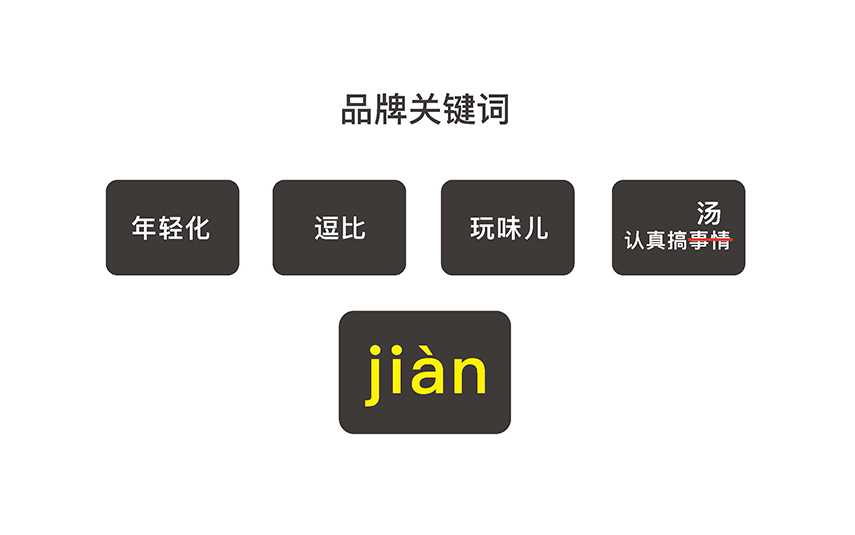 品牌关键词

年轻化

逗比

玩味儿

汤
认真搞事情

jiàn